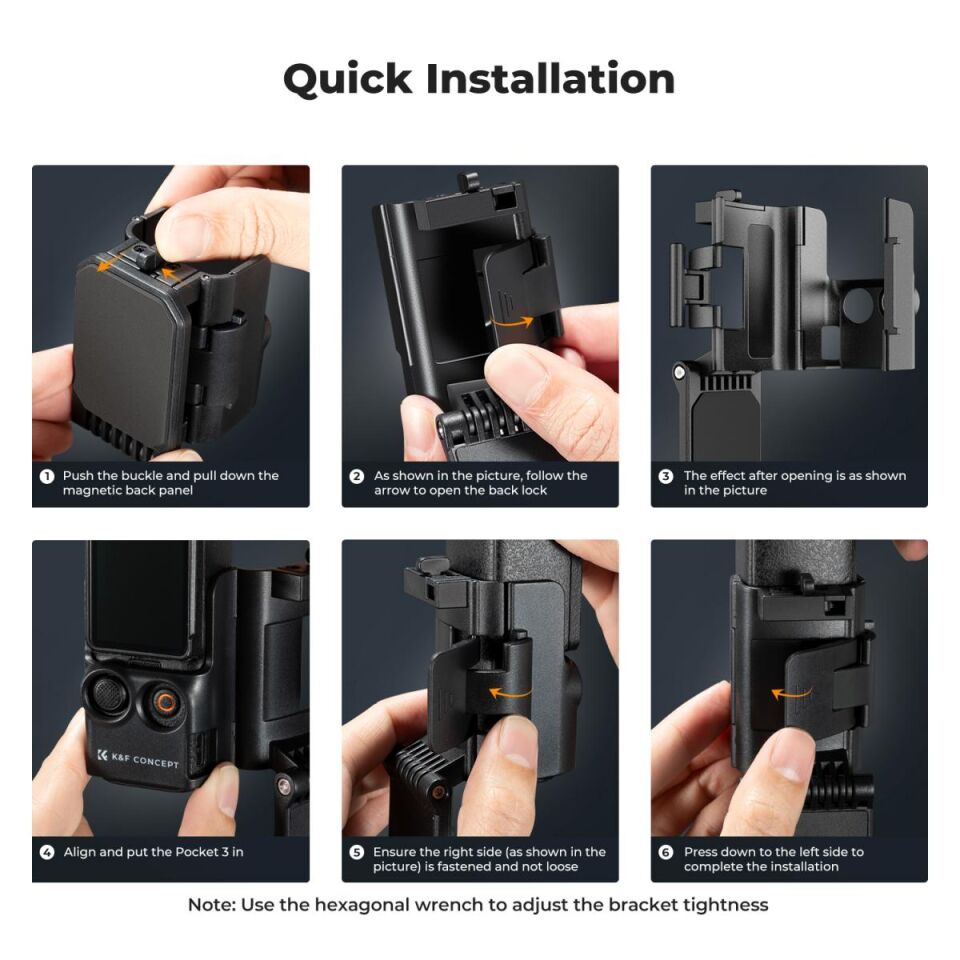 Quick Installation

1 Push the buckle and pull down the magnetic back panel

2 As shown in the picture, follow the arrow to open the back lock

3 The effect after opening is as shown in the picture

K&F CONCEPT

4 Align and put the Pocket 3 in

5 Ensure the right side (as shown in the picture) is fastened and not loose

6 Press down to the left side to complete the installation

Note: Use the hexagonal wrench to adjust the bracket tightness