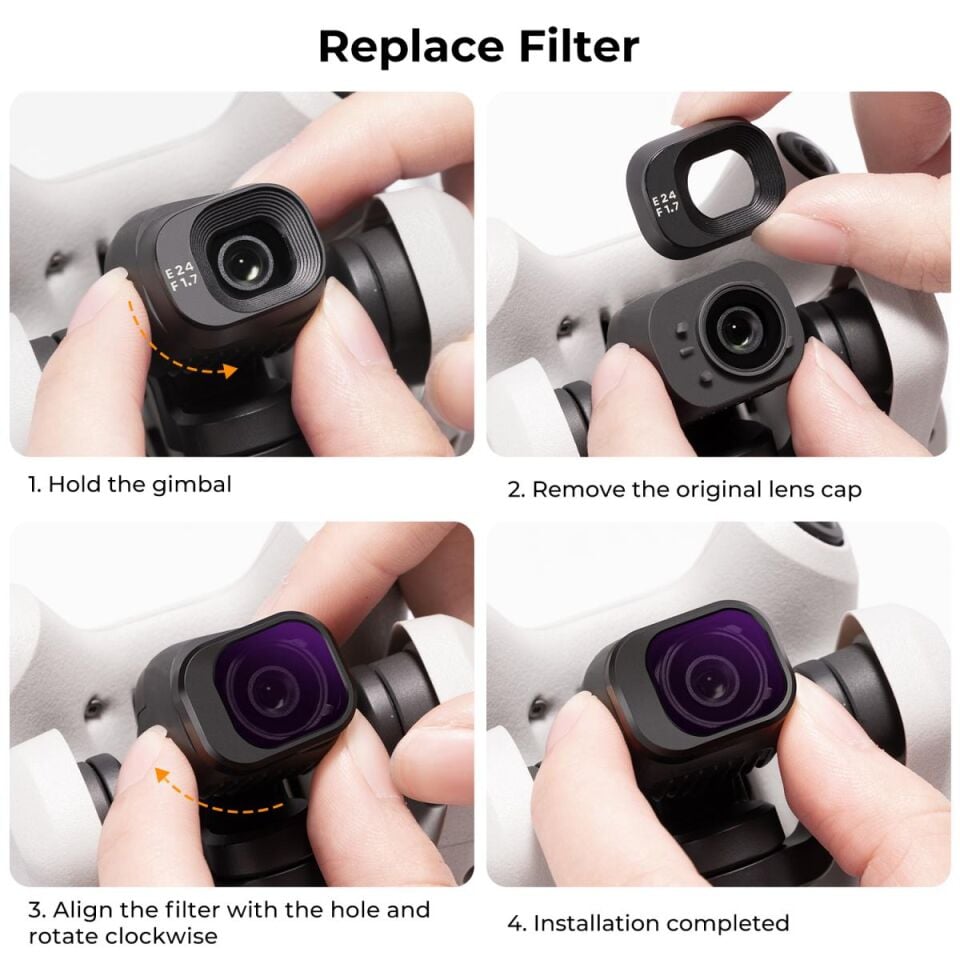 Replace Filter

E24
F1.7

E24
F1.7

1. Hold the gimbal

2. Remove the original lens cap

3. Align the filter with the hole and rotate clockwise

4. Installation completed